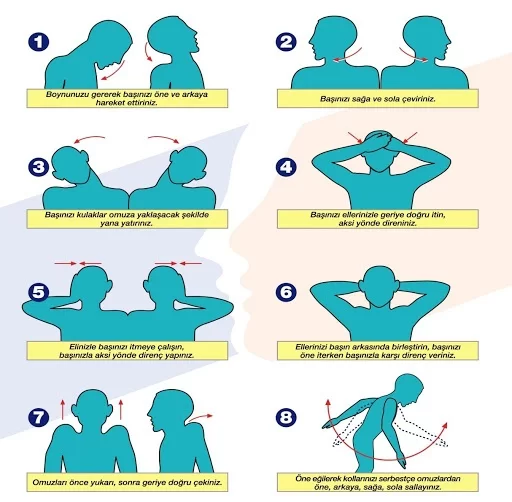 1

Boynunuzu gererek başınızı öne ve arkaya hareket ettiriniz.

2

Başınızı sağa ve sola çeviriniz.

3

Başınızı kulaklar omuza yaklaşacak şekilde yana yatırınız.

4

Başınızı ellerinizle geriye doğru itin, aksi yönde direniniz.

5

Elinizle başınızı itmeye çalışın, başınızla aksi yönde direnç yapınız.

6

Ellerinizi başın arkasında birleştirin, başınızı öne iterken başınızla karşı direnç veriniz.

7

Omuzları önce yukarı, sonra geriye doğru çekiniz.

8

Öne eğilerek kollarınızı serbestçe omuzlardan öne, arkaya, sağa, sola sallayınız.