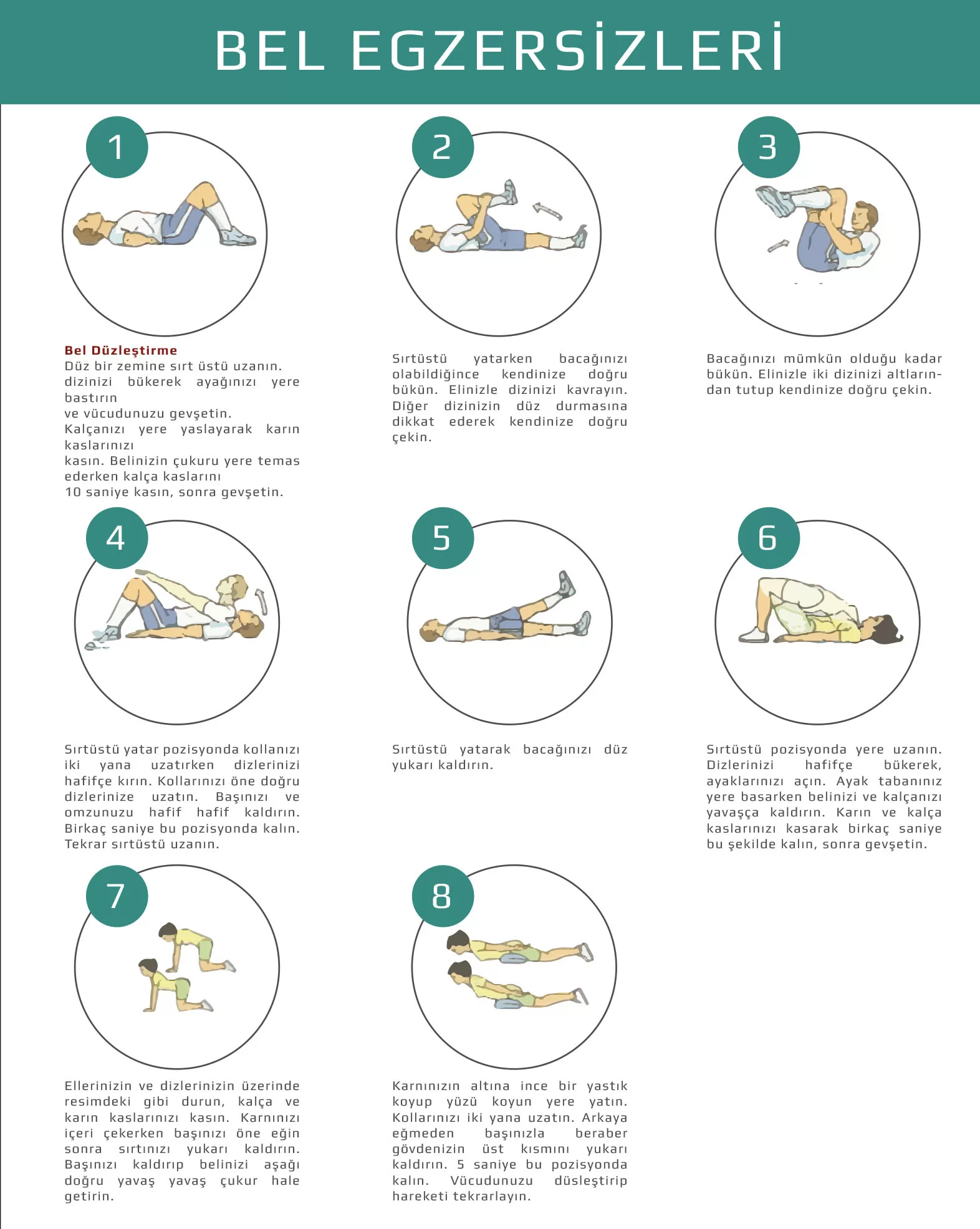 BEL EGZERSİZLERİ

1

Bel Düzleştirme
Düz bir zemine sırt üstü uzanın.
dizinizi bükerek ayağınızı yere bastırın
ve vücudunuzu gevşetin.
Kalçanızı yere yaslayarak karın kaslarınızı
kasın. Belinizin çukuru yere temas ederken kalça kaslarını
10 saniye kasın, sonra gevşetin.

2

Sırtüstü yatarken bacağınızı olabildiğince kendinize doğru bükün. Elinizle dizinizi kavrayın. Diğer dizinizin düz durmasına dikkat ederek kendinize doğru çekin.

3

Bacağınızı mümkün olduğu kadar bükün. Elinizle iki dizinizi altlarından tutup kendinize doğru çekin.

4

Sırtüstü yatar pozisyonda kollanızı iki yana uzatırken dizlerinizi hafifçe kırın. Kollarınızı öne doğru dizlerinize uzatın. Başınızı ve omzunuzu hafif hafif kaldırın. Birkaç saniye bu pozisyonda kalın. Tekrar sırtüstü uzanın.

5

Sırtüstü yatarak bacağınızı düz yukarı kaldırın.

6

Sırtüstü pozisyonda yere uzanın. Dizlerinizi hafifçe bükerek, ayaklarınızı açın. Ayak tabanınız yere basarken belinizi ve kalçanızı yavaşça kaldırın. Karın ve kalça kaslarınızı kasarak birkaç saniye bu şekilde kalın, sonra gevşetin.

7

Ellerinizin ve dizlerinizin üzerinde resimdeki gibi durun, kalça ve karın kaslarınızı kasın. Karnınızı içeri çekerken başınızı öne eğin sonra sırtınızı yukarı kaldırın. Başınızı kaldırıp belinizi aşağı doğru yavaş yavaş çukur hale getirin.

8

Karnınızın altına ince bir yastık koyup yüzü koyun yere yatın. Kollarınızı iki yana uzatın. Arkaya eğmeden başınızla beraber gövdenizin üst kısmını yukarı kaldırın. 5 saniye bu pozisyonda kalın. Vücudunuzu düsleştirip hareketi tekrarlayın.